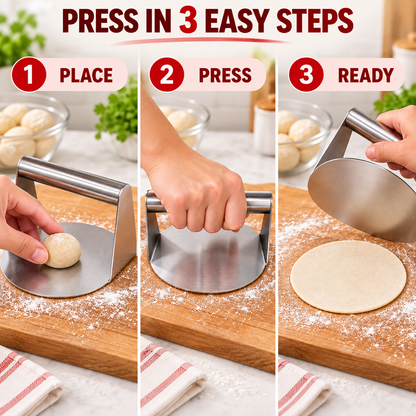 PRESS IN 3 EASY STEPS

1 PLACE

2 PRESS

3 READY